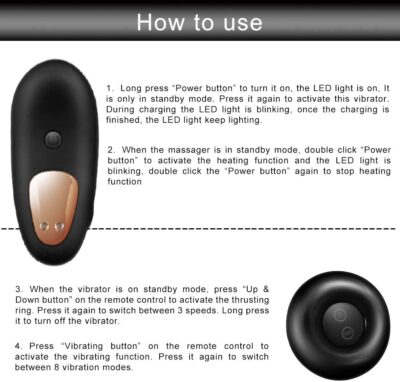 How to use

1. Long press "Power button" to turn it on, the LED light is on, It is only in standby mode. Press it again to activate this vibrator. During charging the LED light is blinking, once the charging is finished, the LED light keep lighting.

2. When the massager is in standby mode, double click "Power button" to activate the heating function and the LED light is blinking, double click the "Power button" again to stop heating function

3. When the vibrator is on standby mode, press "Up & Down button" on the remote control to activate the thrusting ring. Press it again to switch between 3 speeds. Long press it to turn off the vibrator.

4. Press "Vibrating button" on the remote control to activate the vibrating function. Press it again to switch between 8 vibration modes.